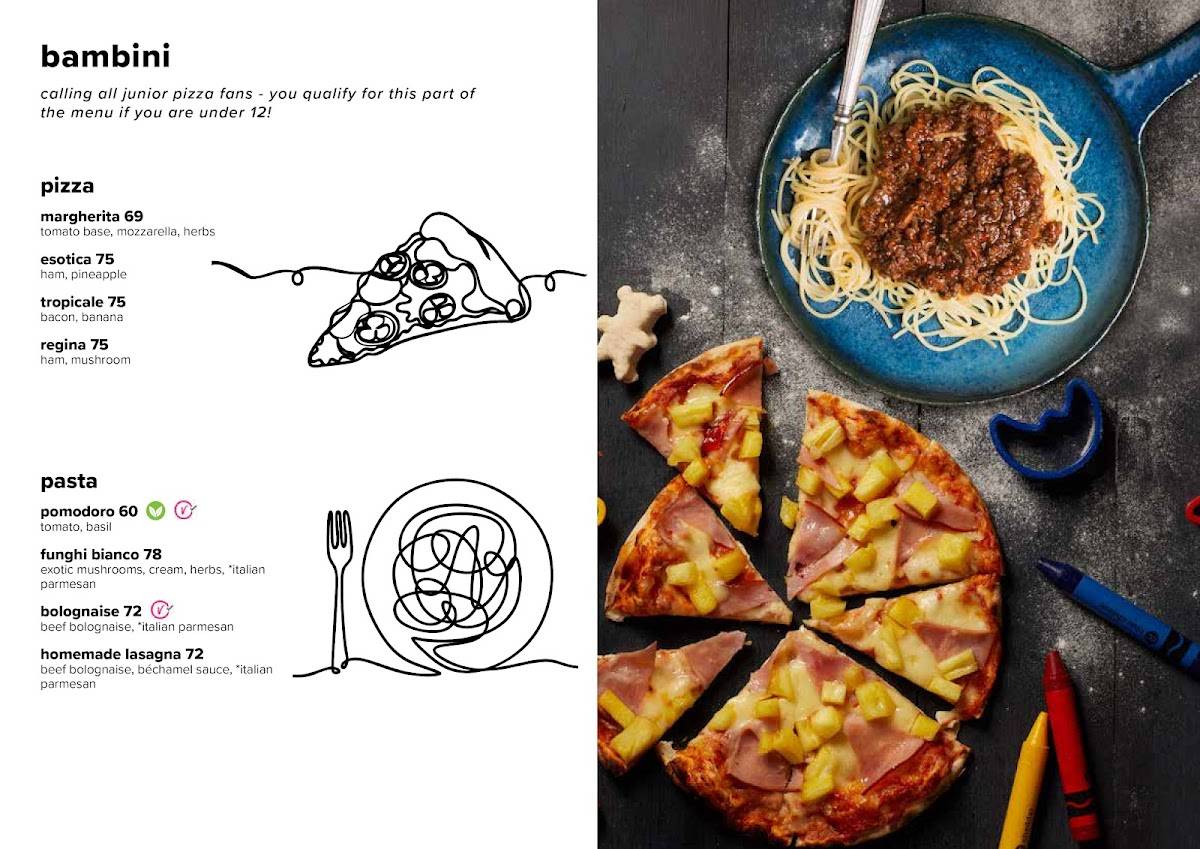 bambini

calling all junior pizza fans - you qualify for this part of the menu if you are under 12!

pizza

margherita 69
tomato base, mozzarella, herbs

esotica 75
ham, pineapple

tropicale 75
bacon, banana

regina 75
ham, mushroom

pasta

pomodoro 60
tomato, basil

funghi bianco 78
exotic mushrooms, cream, herbs, *italian parmesan

bolognaise 72
beef bolognaise, *italian parmesan

homemade lasagna 72
beef bolognaise, béchamel sauce, *italian parmesan